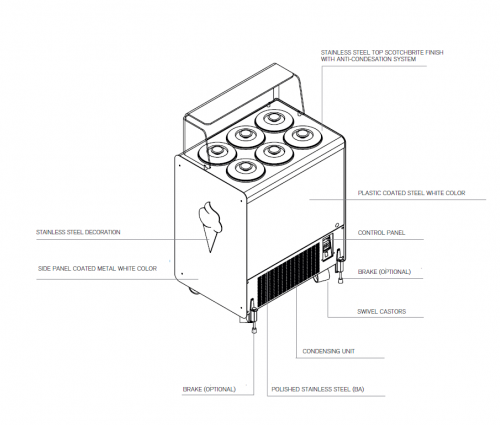 STAINLESS STEEL TOP SCOTCHBRITE FINISH WITH ANTI-CONDESATION SYSTEM

PLASTIC COATED STEEL WHITE COLOR

STAINLESS STEEL DECORATION

CONTROL PANEL

SIDE PANEL COATED METAL WHITE COLOR

BRAKE (OPTIONAL)

SWIVEL CASTORS

CONDENSING UNIT

BRAKE (OPTIONAL)

POLISHED STAINLESS STEEL (BA)